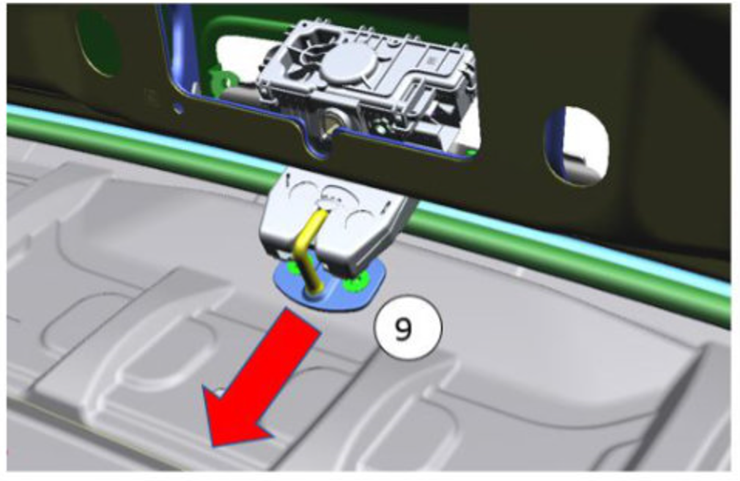 9